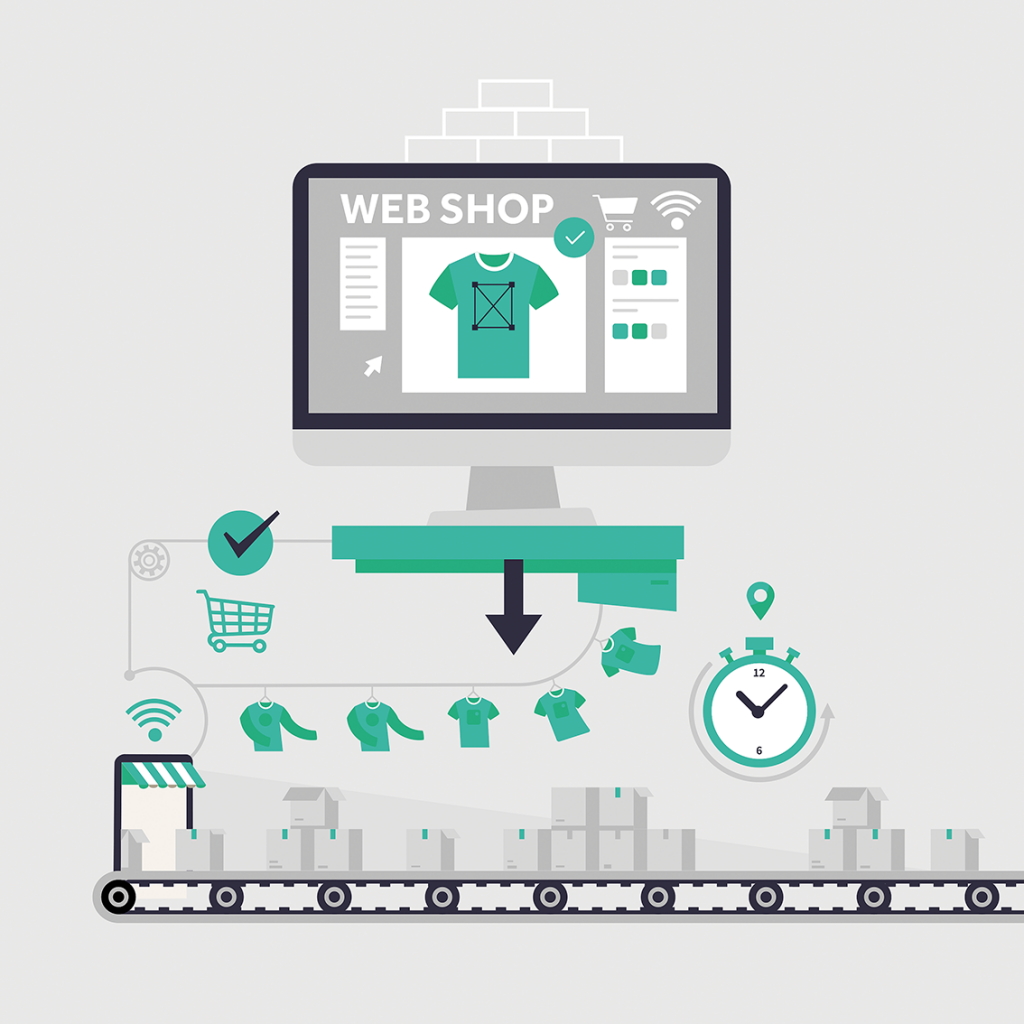 WEB SHOP

12
6